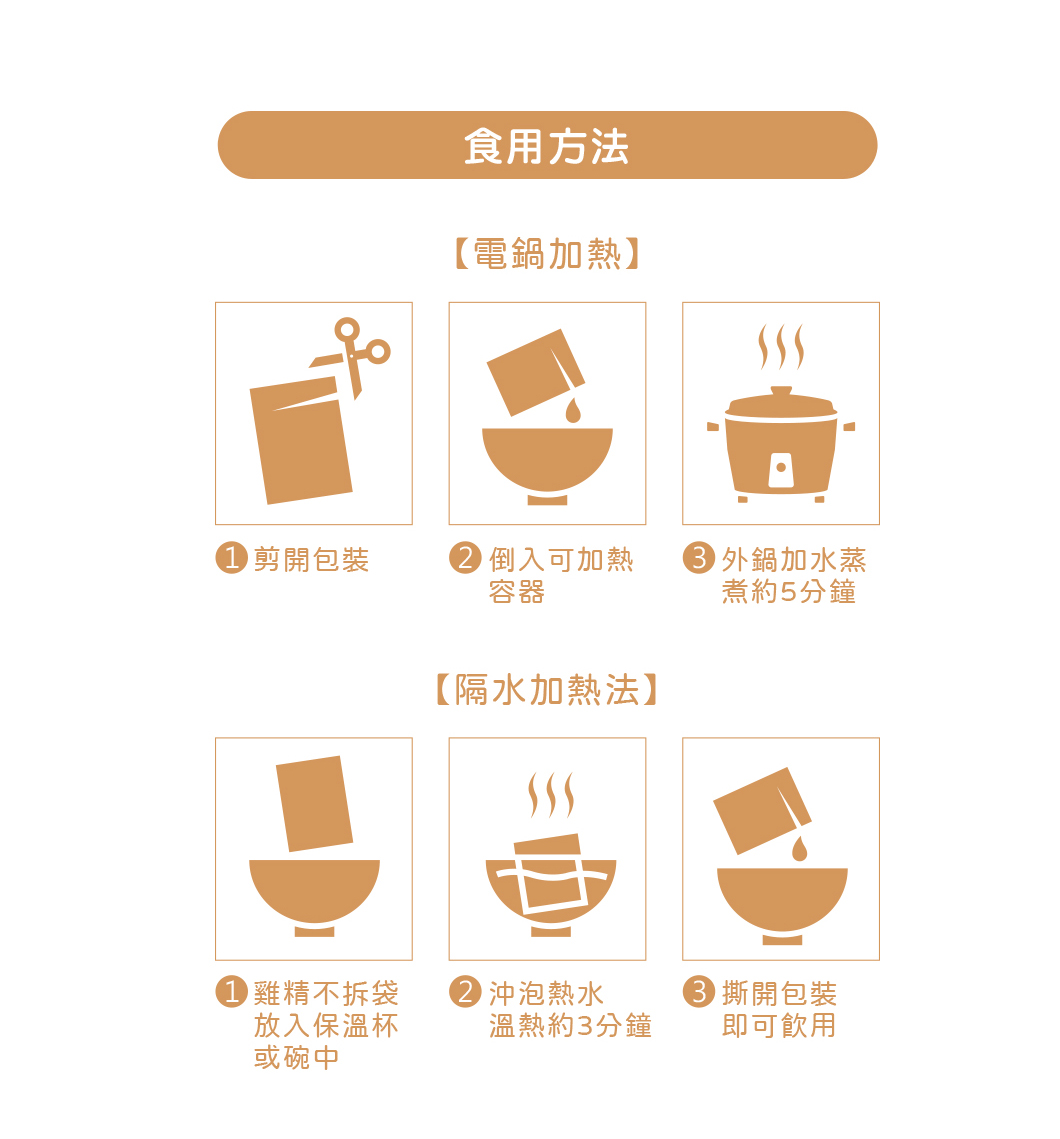 食用方法

【電鍋加熱】

1 剪開包裝

2 倒入可加熱容器

3 外鍋加水蒸煮約5分鐘

【隔水加熱法】

1 雞精不拆袋放入保溫杯或碗中

2 沖泡熱水溫熱約3分鐘

3 撕開包裝即可飲用